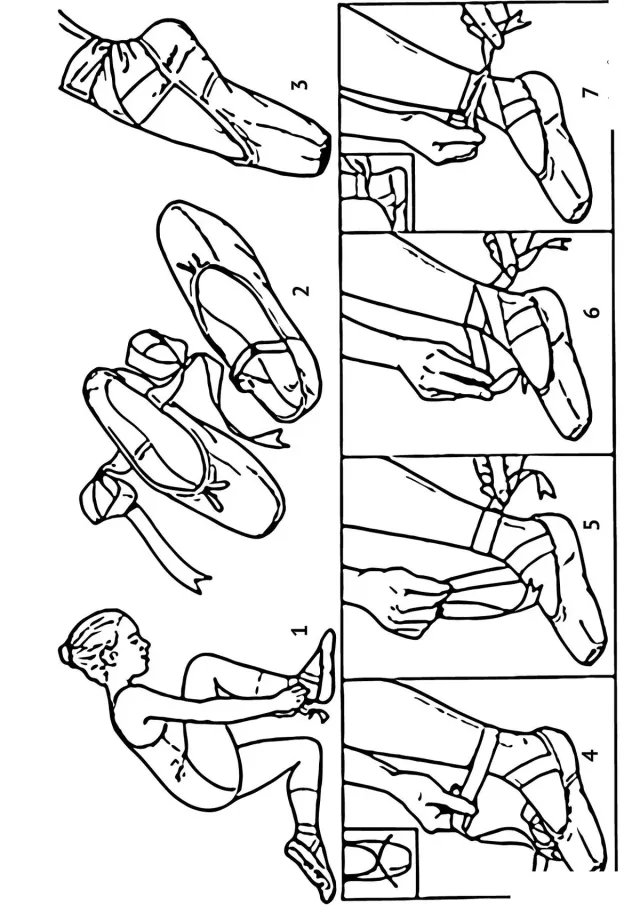 1
2
3
4
5
6
7